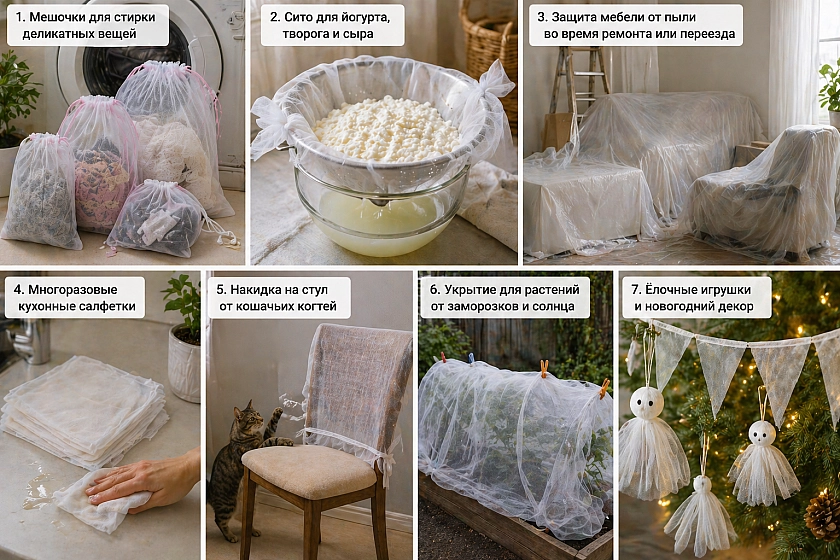 1. Мешочки для стирки деликатных вещей

2. Сито для йогурта, творога и сыра

3. Защита мебели от пыли во время ремонта или переезда

4. Многоразовые кухонные салфетки

5. Накидка на стул от кошачьих когтей

6. Укрытие для растений от заморозков и солнца

7. Ёлочные игрушки и новогодний декор